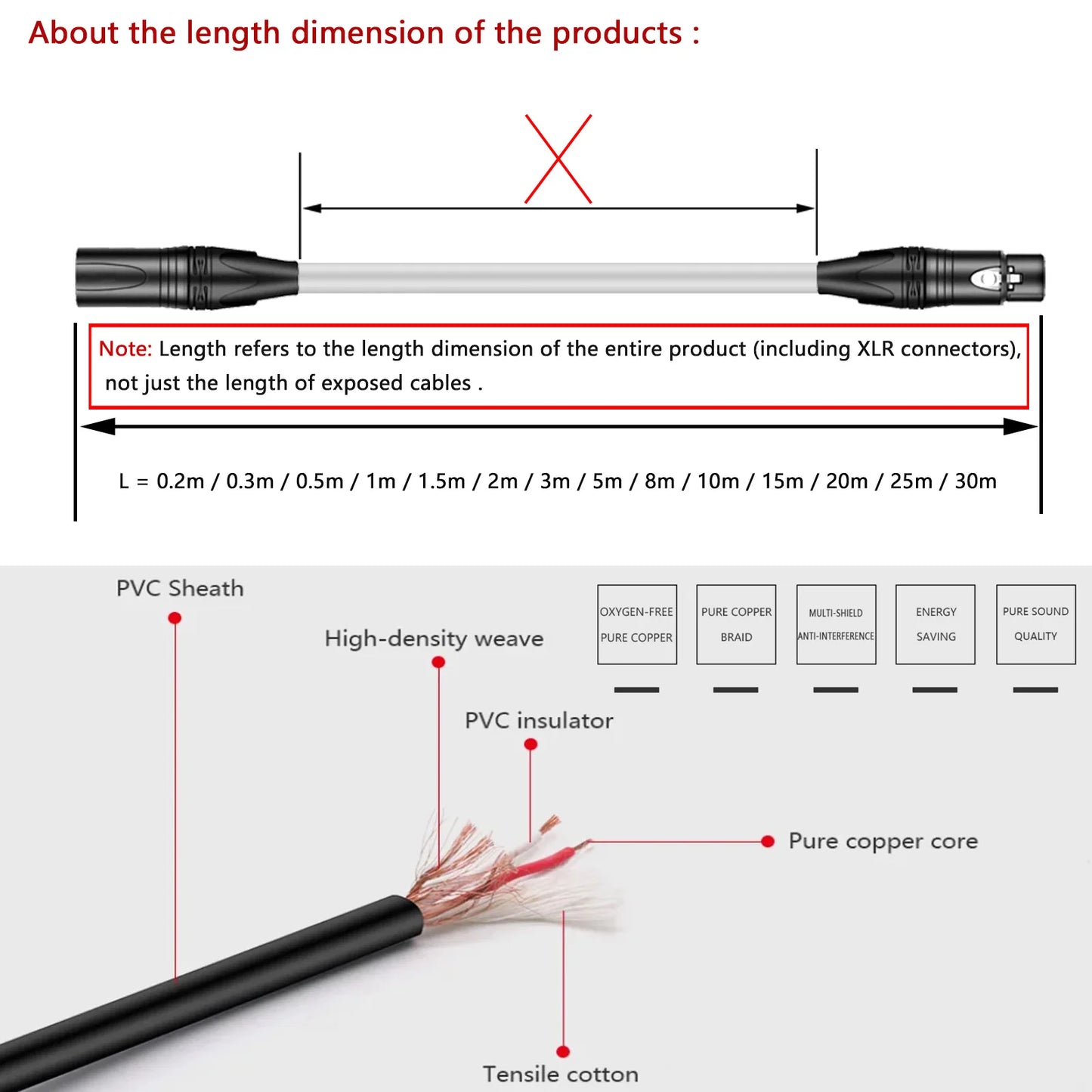 About the length dimension of the products :

Note: Length refers to the length dimension of the entire product (including XLR connectors), not just the length of exposed cables .

L = 0.2m / 0.3m / 0.5m / 1m / 1.5m / 2m / 3m / 5m / 8m / 10m / 15m / 20m / 25m / 30m

PVC Sheath

High-density weave

PVC insulator

Pure copper core

Tensile cotton

OXYGEN-FREE PURE COPPER

PURE COPPER BRAID

MULTI-SHIELD ANTI-INTERFERENCE

ENERGY SAVING

PURE SOUND QUALITY